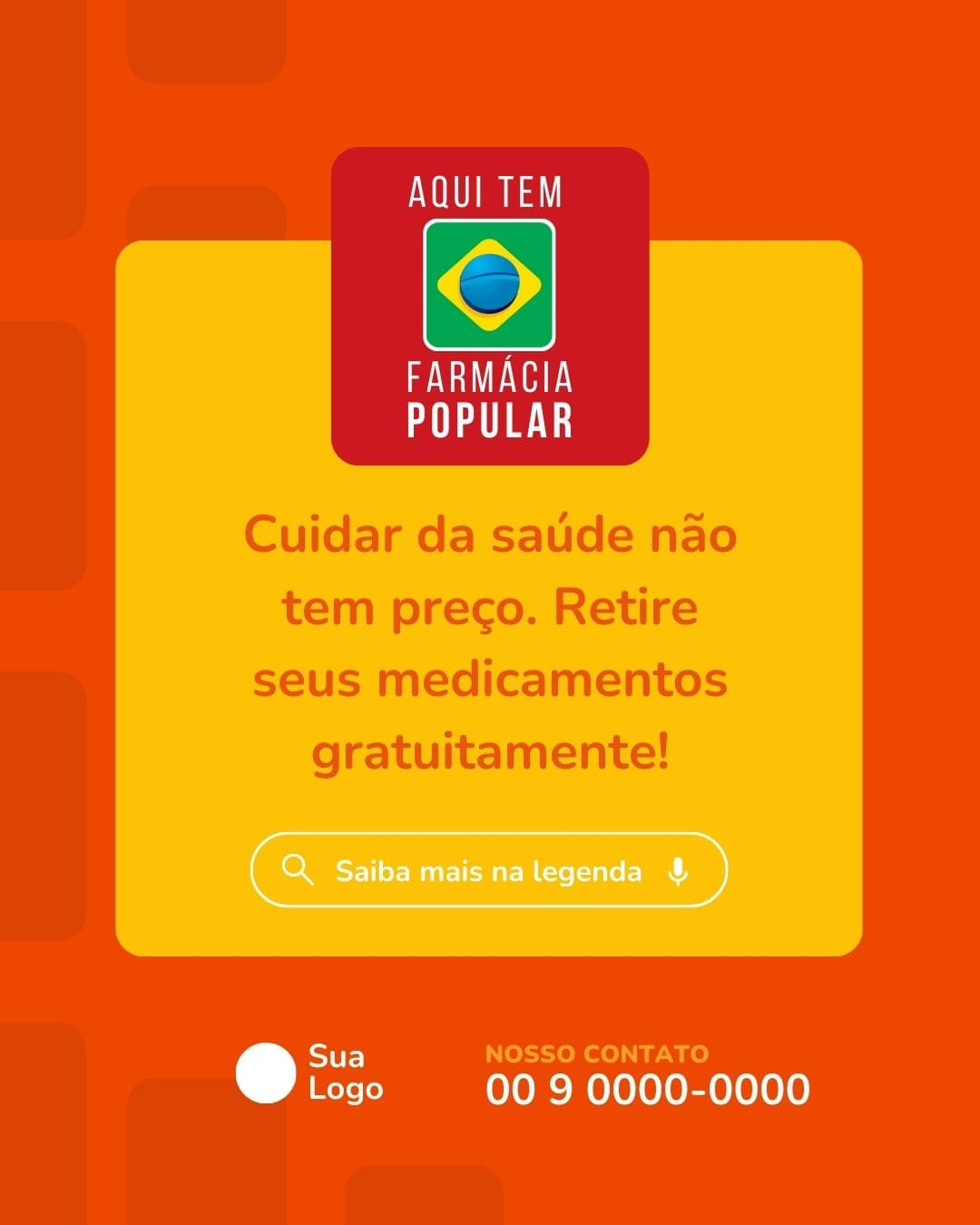 AQUI TEM
FARMÁCIA
POPULAR

Cuidar da saúde não tem preço. Retire seus medicamentos gratuitamente!

Saiba mais na legenda

Sua
Logo

NOSSO CONTATO
00 9 0000-0000